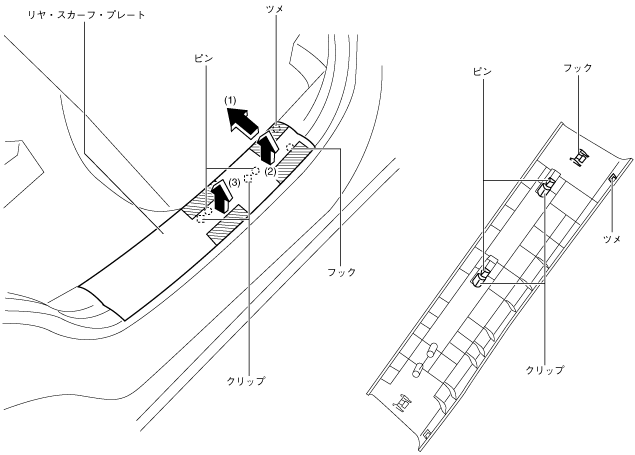 リヤ・スカーフ・プレート

ツメ

ピン

(1)

(2)

(3)

フック

クリップ

ピン

フック

ツメ

クリップ