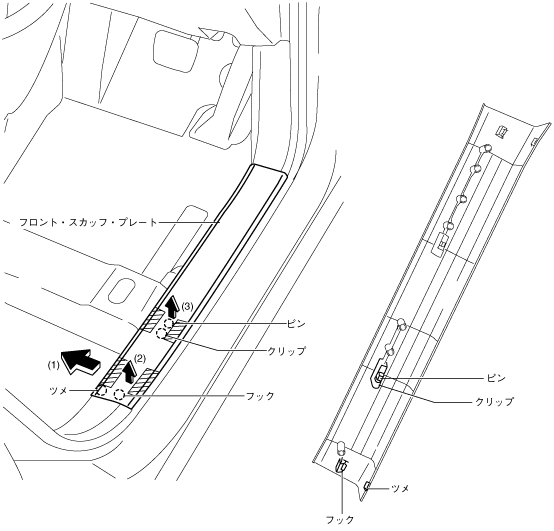 フロント・スカッフ・プレート

(3)

ピン

クリップ

(1)

(2)

ツメ

フック

ピン

クリップ

ツメ

フック