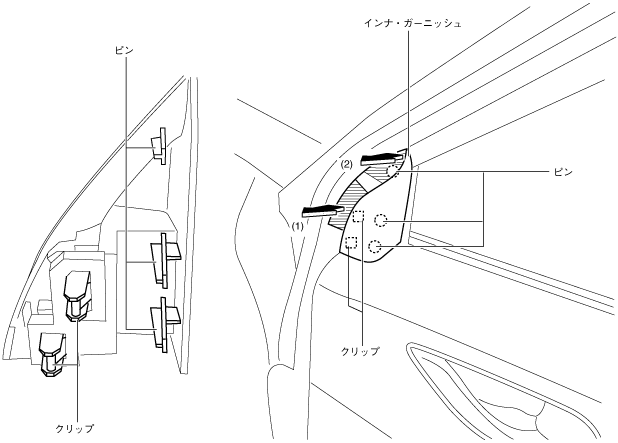 ピン
クリップ
インナ・ガーニッシュ
(2)
(1)
ピン
クリップ