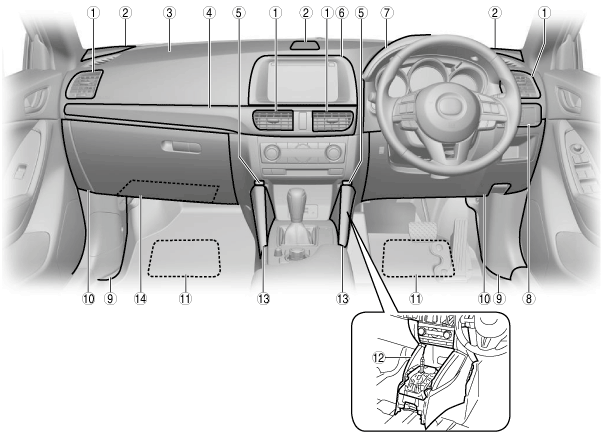 ① ② ③ ④ ⑤ ① ② ① ⑥ ⑤ ⑦ ② ①

⑩ ⑨ ⑭ ⑪ ⑬ ⑬ ⑪ ⑩ ⑨ ⑧

⑫