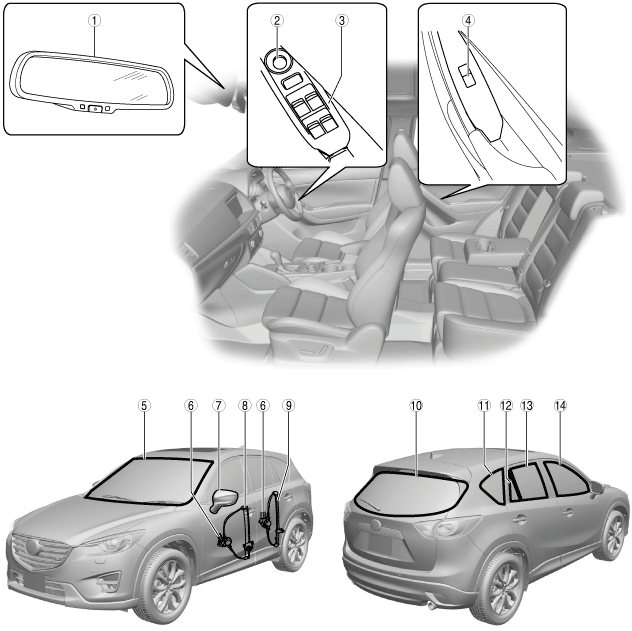 ①
②
③
④
⑤
⑥
⑦
⑧
⑥
⑨
⑩
⑪
⑫
⑬
⑭