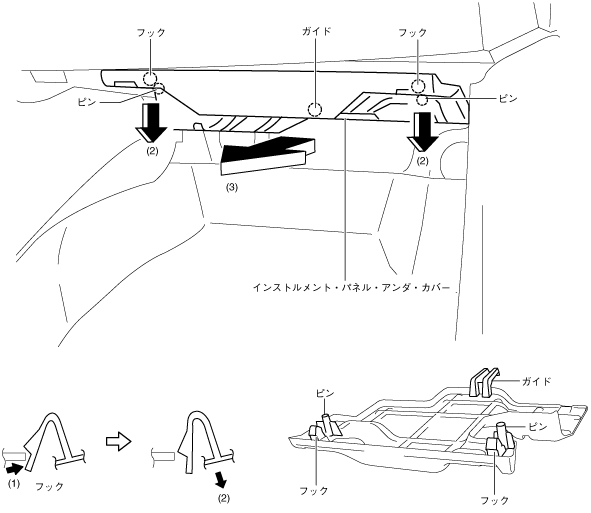 フック
ガイド
フック
ピン
ピン
(2)
(2)
(3)
インストルメント・パネル・アンダ・カバー

(1)
フック
(2)

ピン
ガイド
ピン
フック
フック