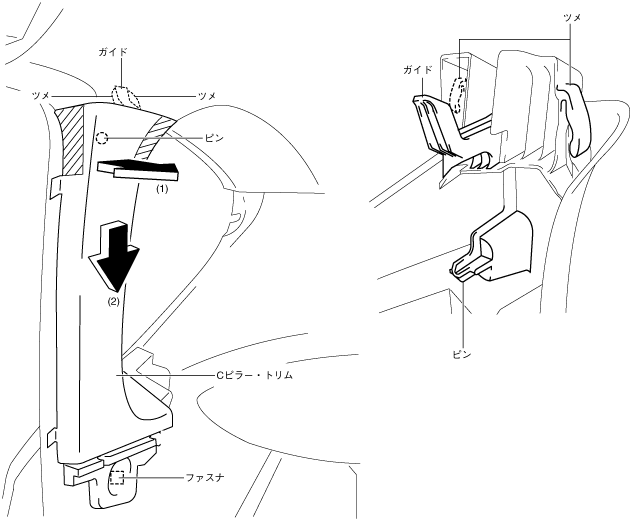 ガイド
ツメ
ツメ
ピン
(1)
(2)
Cピラー・トリム
ファスナ
ツメ
ガイド
ピン