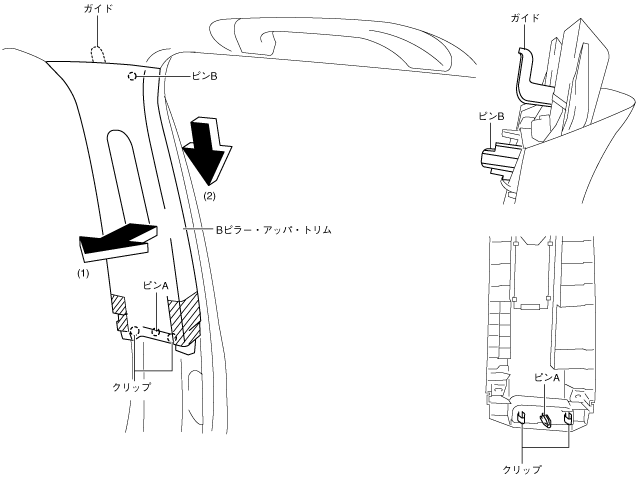 ガイド

ピンB

(2)

Bピラー・アッパ・トリム

(1)

ピンA

クリップ

ガイド

ピンB

ピンA

クリップ