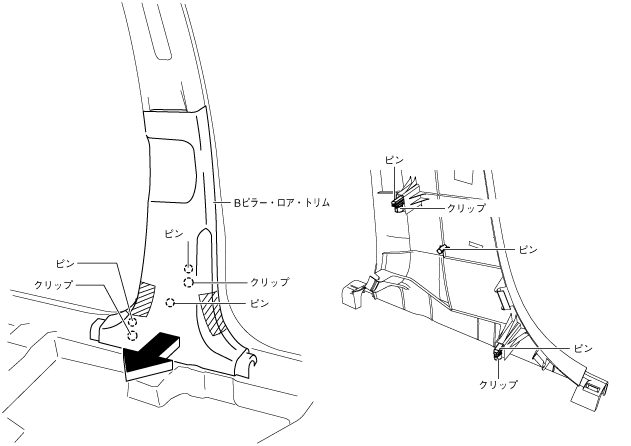 Bピラー・ロア・トリム
ピン
ピン
クリップ
クリップ
ピン
ピン
クリップ
ピン
ピン
クリップ