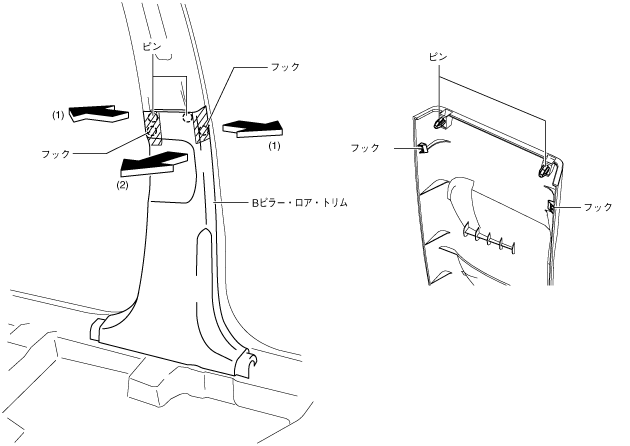 ピン
フック
(1)
(1)
フック
(2)
Bピラー・ロア・トリム
ピン
フック
フック