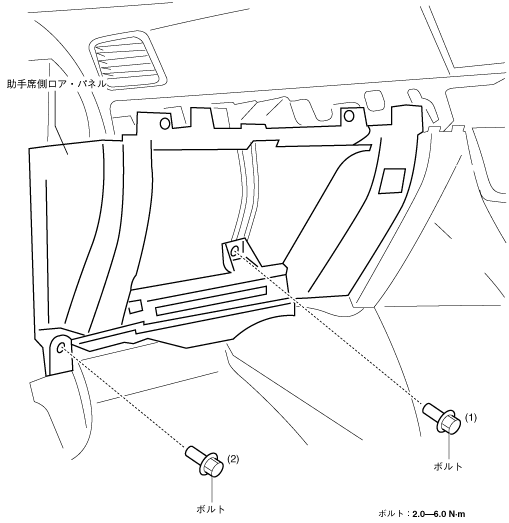 助手席側ロア・パネル

(1)

ボルト

(2)

ボルト

ボルト：2.0—6.0 N·m