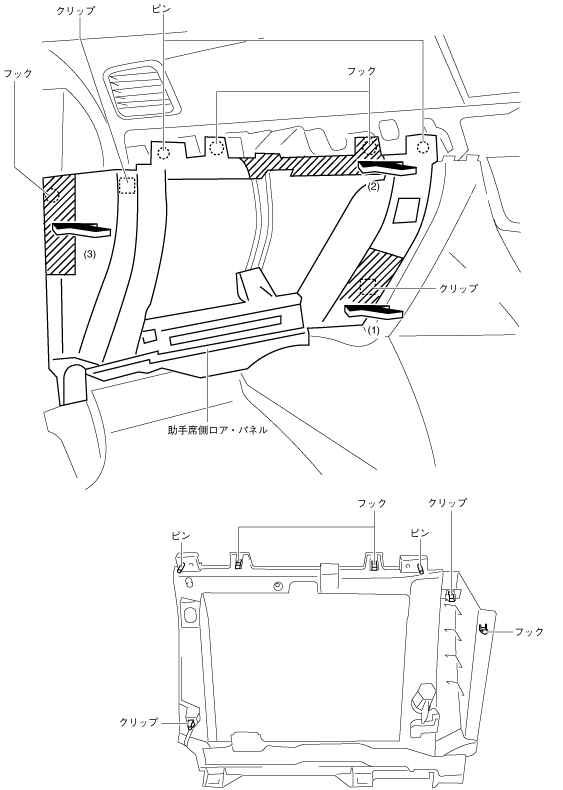 クリップ
ピン
フック
フック
(2)
(3)
クリップ
(1)
助手席側ロア・パネル

フック
クリップ
ピン
ピン
フック
クリップ