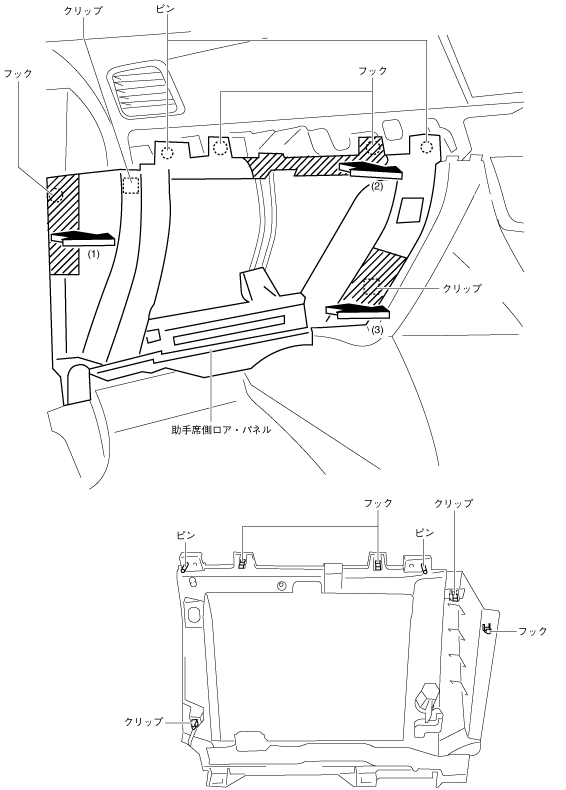 クリップ
ピン
フック
フック
(2)
(1)
クリップ
(3)
助手席側ロア・パネル

フック
クリップ
ピン
ピン
フック
クリップ