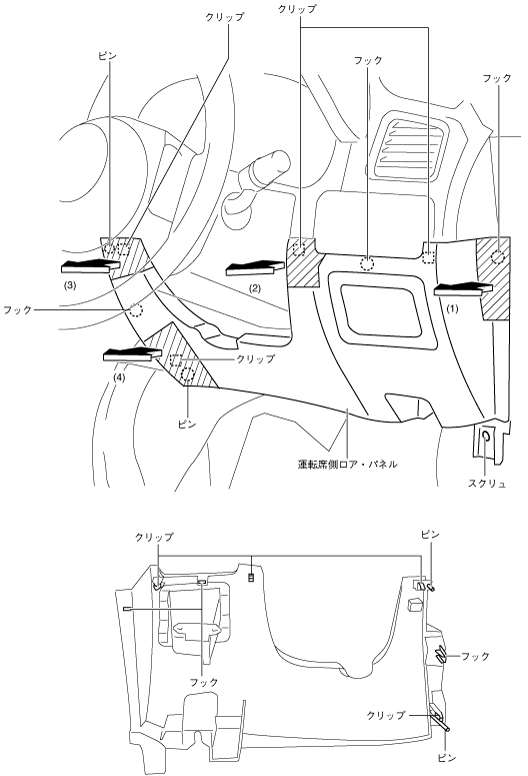 クリップ
クリップ
ピン
フック
フック
(3)
(2)
(1)
フック
クリップ
(4)
ピン
運転席側ロア・パネル
スクリュ

クリップ
ピン
フック
フック
クリップ
ピン