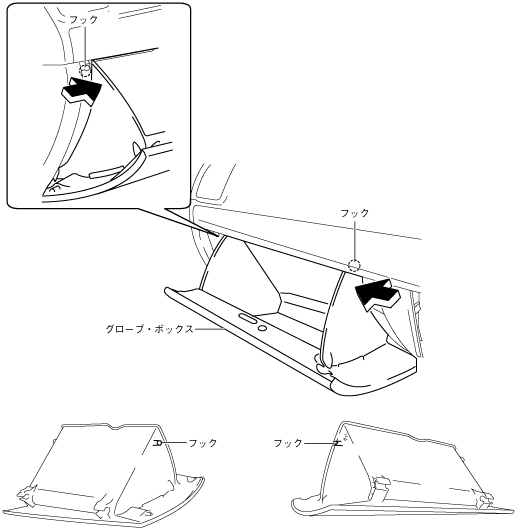 フック

フック

グローブ・ボックス

フック

フック