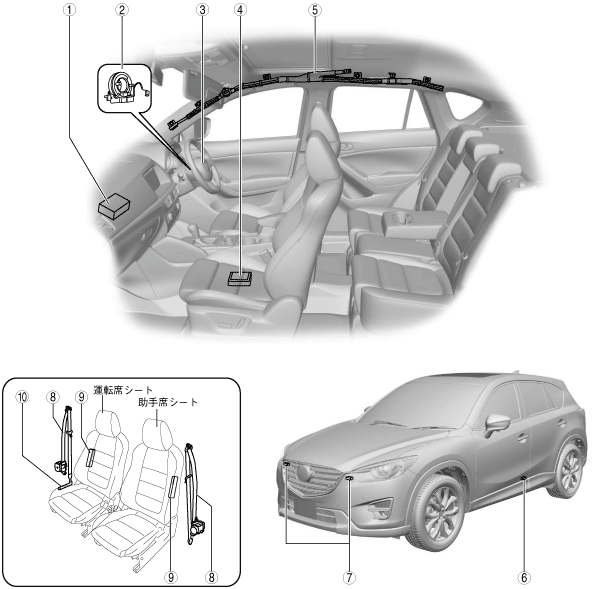 ①
②
③
④
⑤
⑩
⑧
⑨
運転席シート
助手席シート
⑨
⑧
⑦
⑥