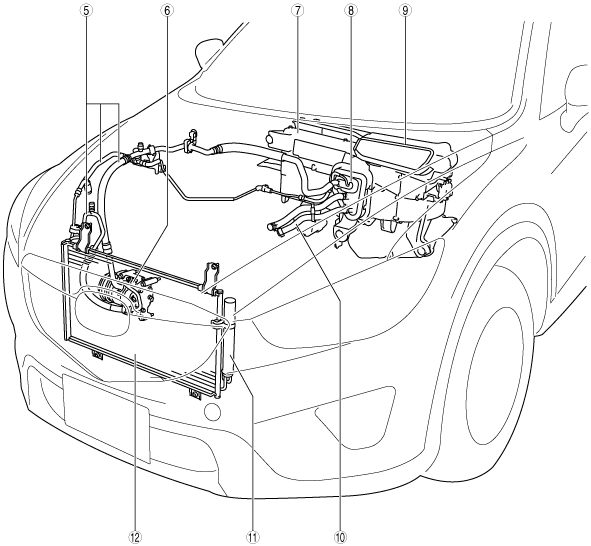 ⑤ ⑥ ⑦ ⑧ ⑨

⑫ ⑪ ⑩