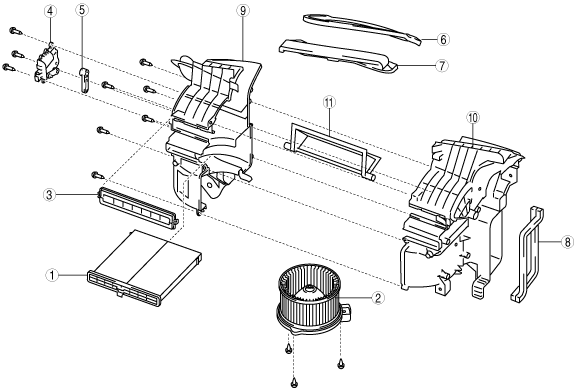 4
5
9
6
7
11
10
3
8
1
2