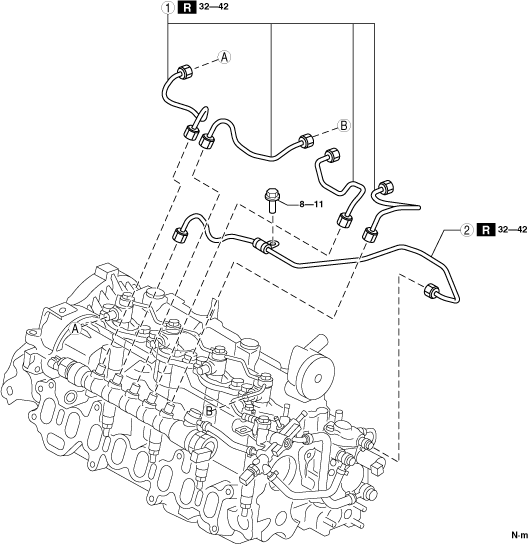 1 R 32—42

A

B

8—11

2 R 32—42

A

B

N·m