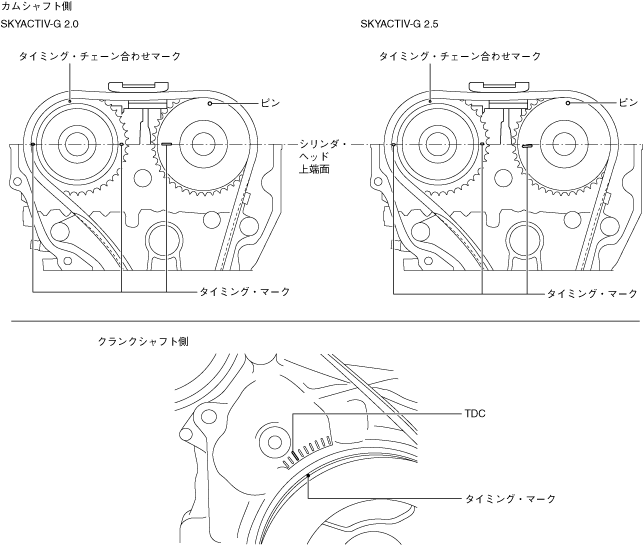 カムシャフト側
SKYACTIV-G 2.0

タイミング・チェーン合わせマーク

ピン

シリンダ・ヘッド上端面

タイミング・マーク

SKYACTIV-G 2.5

タイミング・チェーン合わせマーク

ピン

タイミング・マーク

クランクシャフト側

TDC

タイミング・マーク