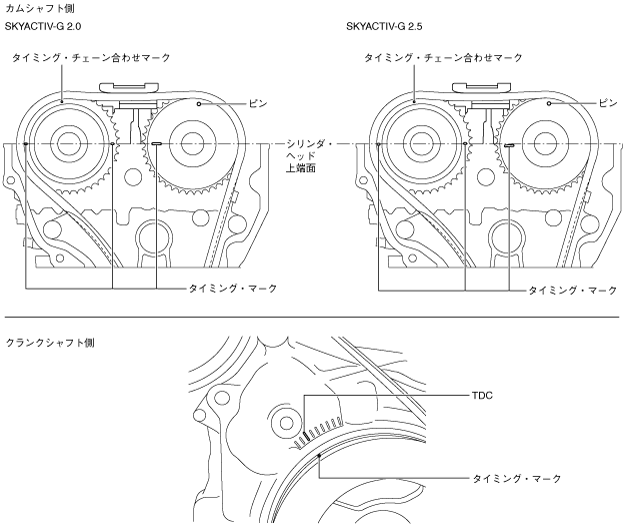 カムシャフト側

SKYACTIV-G 2.0

タイミング・チェーン合わせマーク

ピン

シリンダ・ヘッド上端面

タイミング・マーク

SKYACTIV-G 2.5

タイミング・チェーン合わせマーク

ピン

タイミング・マーク

クランクシャフト側

TDC

タイミング・マーク