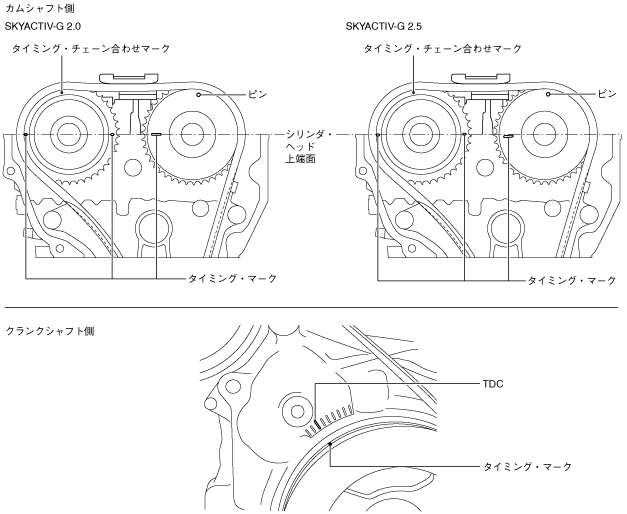 カムシャフト側

SKYACTIV-G 2.0

タイミング・チェーン合わせマーク

ピン

シリンダ・ヘッド上端面

タイミング・マーク

SKYACTIV-G 2.5

タイミング・チェーン合わせマーク

ピン

タイミング・マーク

クランクシャフト側

TDC

タイミング・マーク