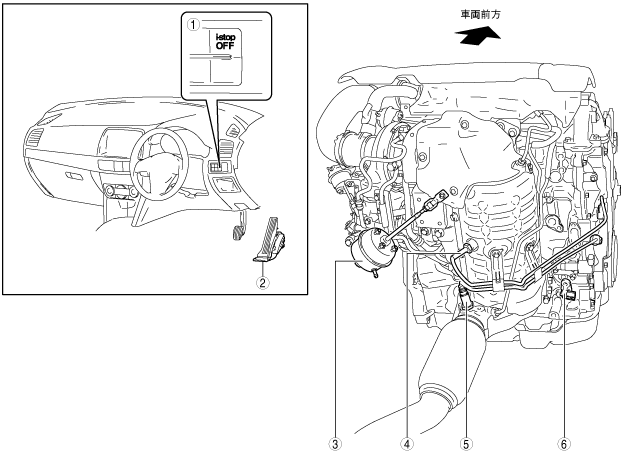 ①
i-stop
OFF

②

車両前方

③
④
⑤
⑥