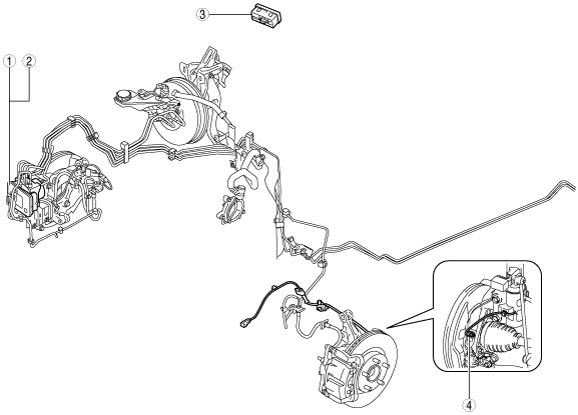 3
1
2
4