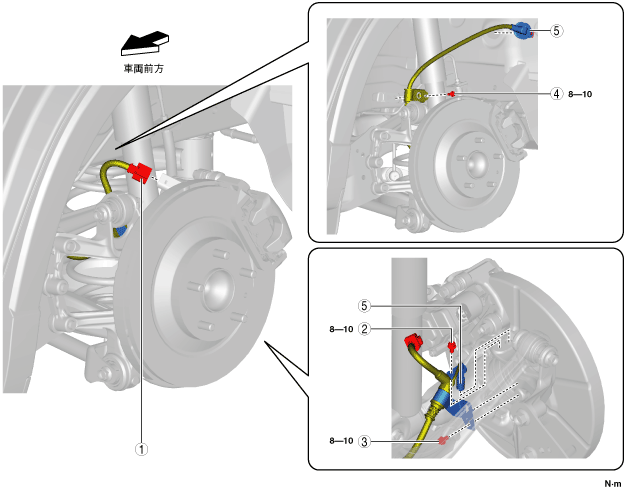 車両前方

5

4 8—10

5

8—10 2

8—10 3

1

N·m