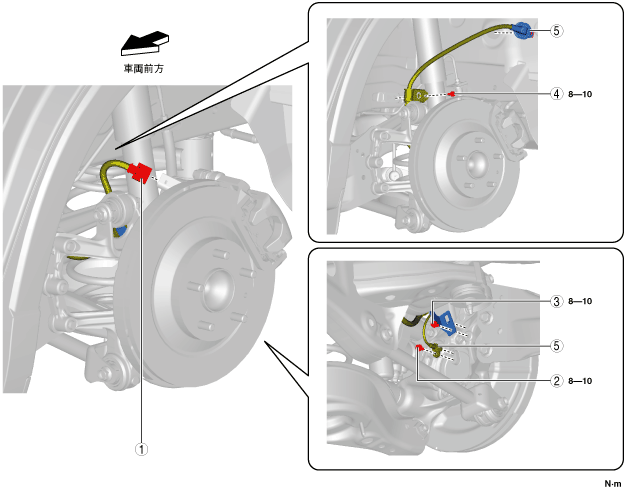 車両前方

5

4 8—10

3 8—10

5

2 8—10

1

N·m