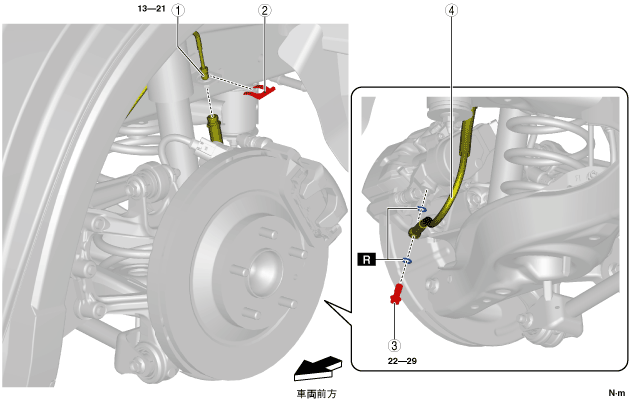 13—21
1
2
4
R
3
22—29
車両前方
N·m