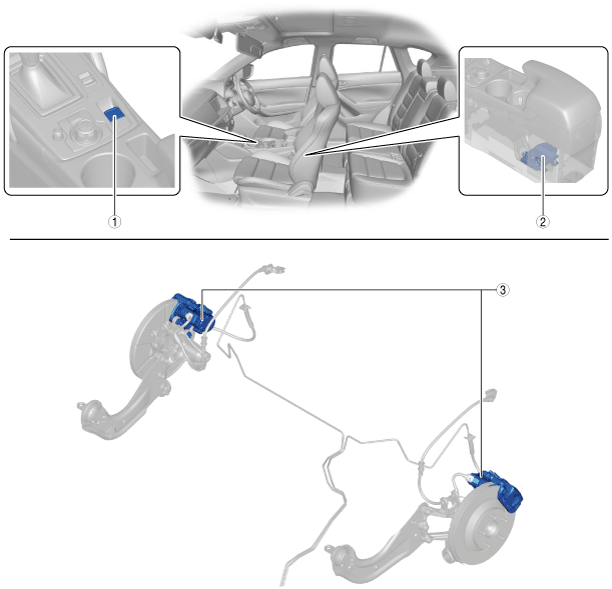 1

2

3