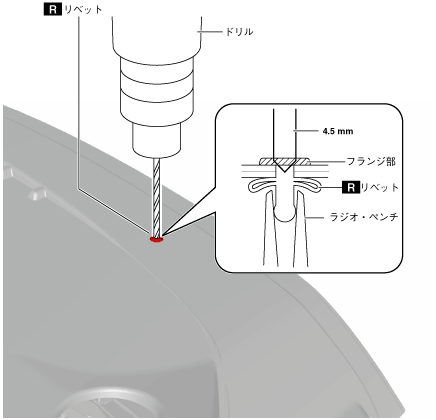 R リベット

ドリル

4.5 mm

フランジ部

R リベット

ラジオ・ペンチ