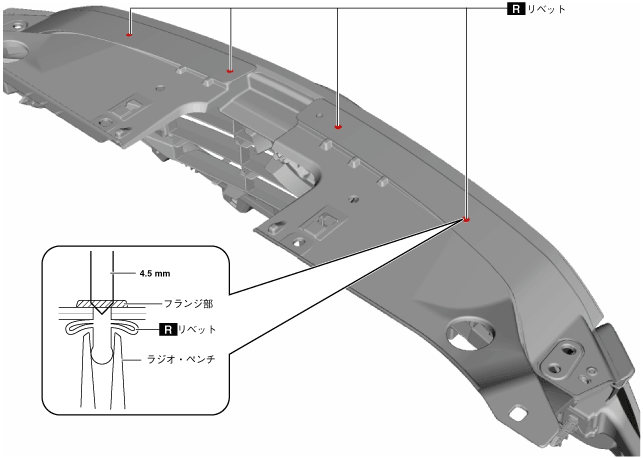 R リベット

4.5 mm

フランジ部

R リベット

ラジオ・ペンチ