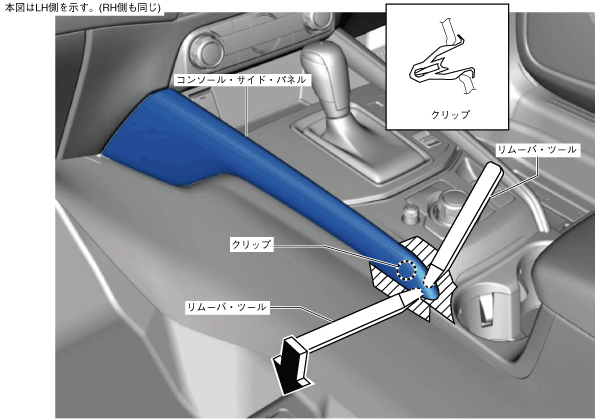 本図はLH側を示す。(RH側も同じ)

コンソール・サイド・パネル

クリップ

リムーバ・ツール

クリップ

リムーバ・ツール