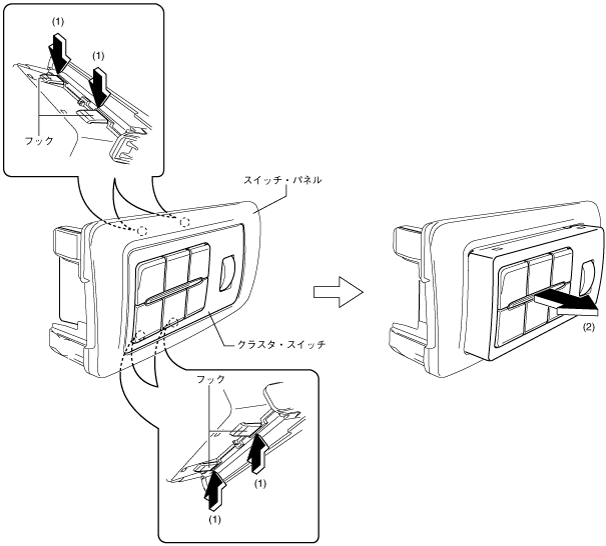 (1)
(1)
フック
スイッチ・パネル
クラスタ・スイッチ
(2)
フック
(1)
(1)