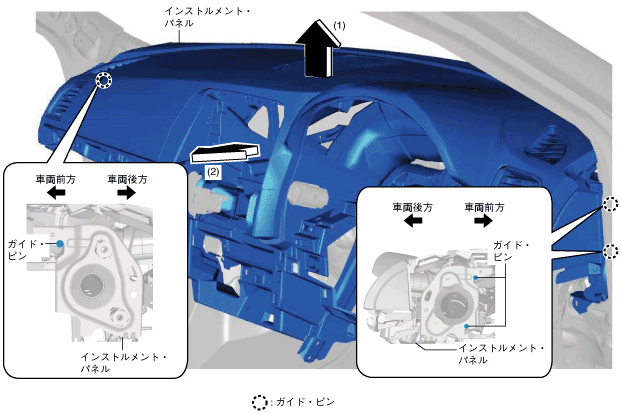 インストルメント・パネル

(1)

(2)

車両前方

車両後方

ガイド・ピン

インストルメント・パネル

車両後方

車両前方

ガイド・ピン

インストルメント・パネル

: ガイド・ピン