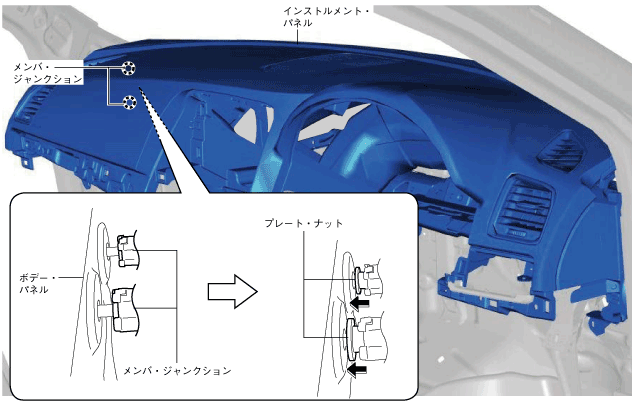 インストルメント・パネル

メンバ・ジャンクション

プレート・ナット

ボデー・パネル

メンバ・ジャンクション