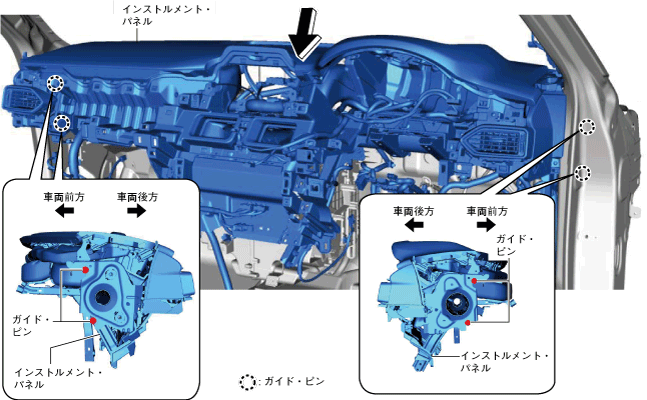 インストルメント・パネル

車両前方
車両後方

ガイド・ピン

インストルメント・パネル

車両後方
車両前方

ガイド・ピン

インストルメント・パネル

: ガイド・ピン