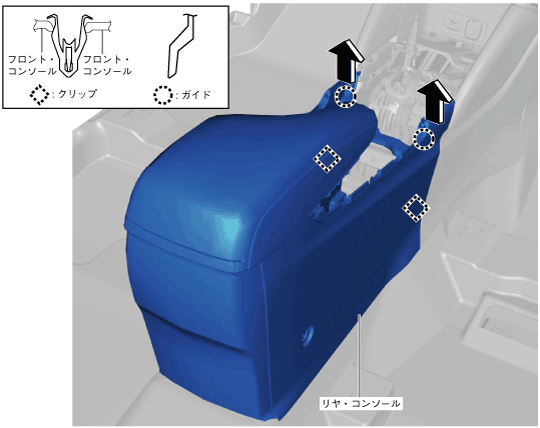 フロント・コンソール

フロント・コンソール

: クリップ

: ガイド

リヤ・コンソール