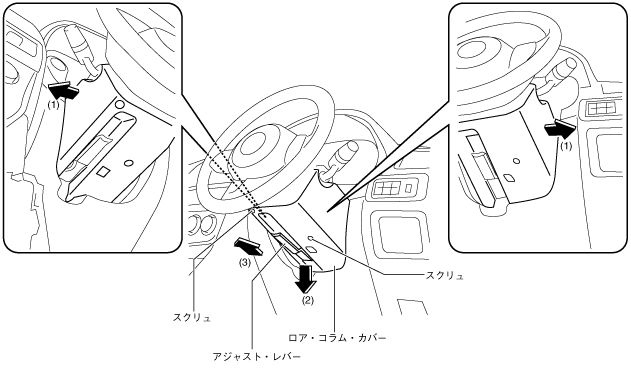 (1)

(1)

(3)

(2)

スクリュ

スクリュ

ロア・コラム・カバー

アジャスト・レバー