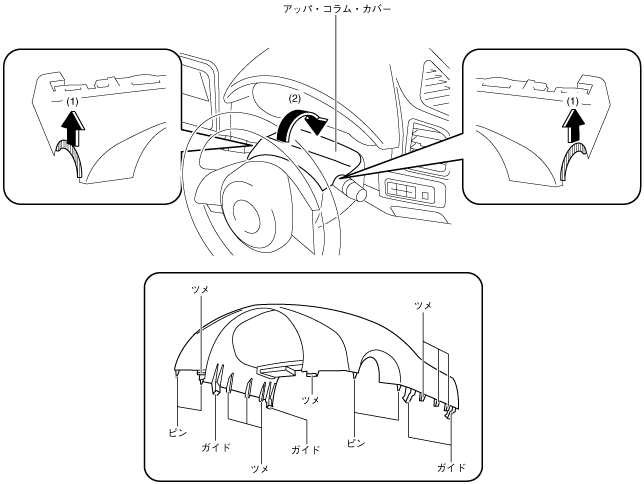 アッパ・コラム・カバー

(1)

(2)

(1)

ツメ

ツメ

ツメ

ピン

ガイド

ツメ

ガイド

ピン

ガイド