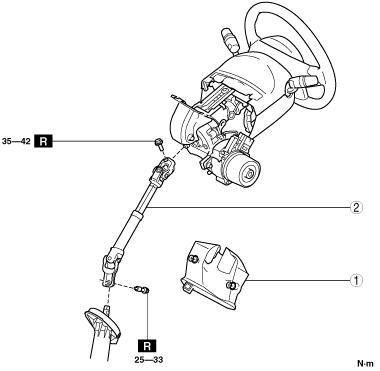 35—42 R

2

1

R
25—33

N·m