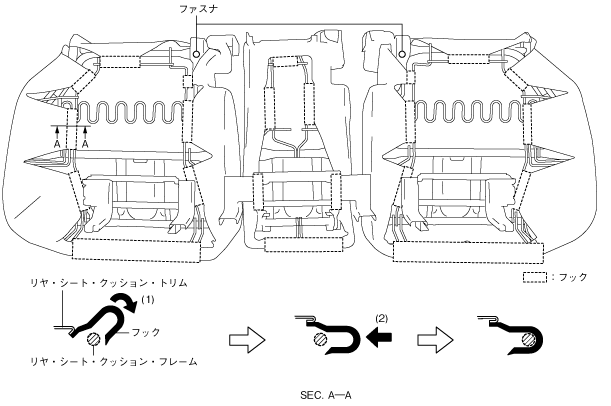 ファスナ

A A

：フック

リヤ・シート・クッション・トリム

(1)

フック

リヤ・シート・クッション・フレーム

(2)

SEC. A—A