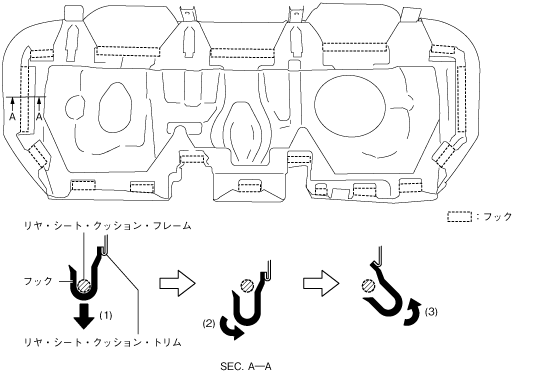 A
A

: フック

リヤ・シート・クッション・フレーム

フック

(1)

リヤ・シート・クッション・トリム

(2)

(3)

SEC. A—A