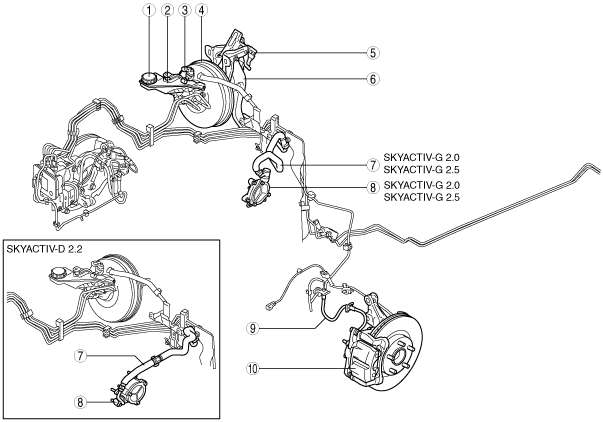 1
2
3
4
5
6
7 SKYACTIV-G 2.0
SKYACTIV-G 2.5
8 SKYACTIV-G 2.0
SKYACTIV-G 2.5
SKYACTIV-D 2.2
7
8
9
10