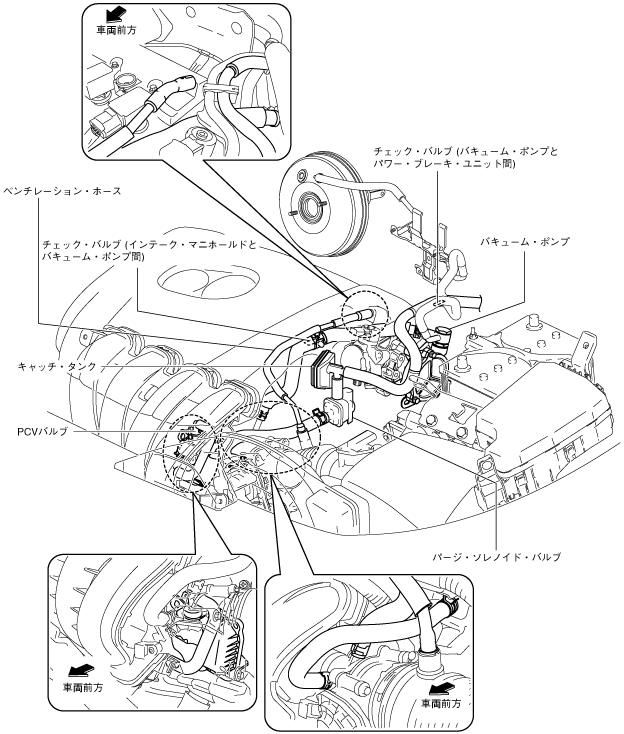 車両前方

チェック・バルブ (バキューム・ポンプとパワー・ブレーキ・ユニット間)

ベンチレーション・ホース

チェック・バルブ (インテーク・マニホールドとバキューム・ポンプ間)

バキューム・ポンプ

キャッチ・タンク

PCVバルブ

パージ・ソレノイド・バルブ

車両前方

車両前方