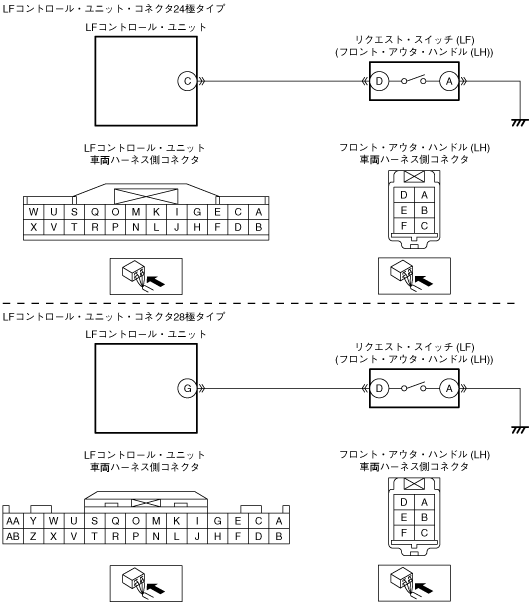 LFコントロール・ユニット・コネクタ24極タイプ

LFコントロール・ユニット

C

リクエスト・スイッチ (LF)
(フロント・アウタ・ハンドル (LH))

D A

LFコントロール・ユニット
車両ハーネス側コネクタ

| W | U | S | Q | O | M | K | I | G | E | C | A |
|---|---|---|---|---|---|---|---|---|---|---|---|
| X | V | T | R | P | N | L | J | H | F | D | B |

フロント・アウタ・ハンドル (LH)
車両ハーネス側コネクタ

| D | A |
|---|---|
| E | B |
| F | C |

LFコントロール・ユニット・コネクタ28極タイプ

LFコントロール・ユニット

G

リクエスト・スイッチ (LF)
(フロント・アウタ・ハンドル (LH))

D A

LFコントロール・ユニット
車両ハーネス側コネクタ

| AA | Y | W | U | S | Q | O | M | K | I | G | E | C | A |
|---|---|---|---|---|---|---|---|---|---|---|---|---|---|
| AB | Z | X | V | T | R | P | N | L | J | H | F | D | B |

フロント・アウタ・ハンドル (LH)
車両ハーネス側コネクタ

| D | A |
|---|---|
| E | B |
| F | C |