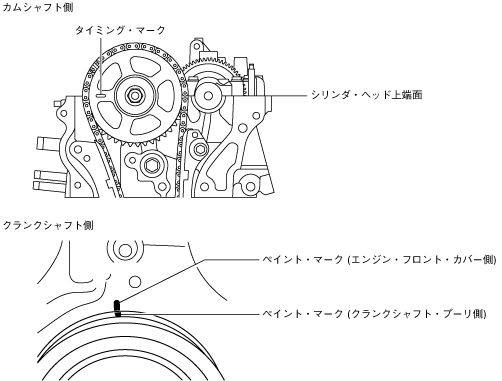 カムシャフト側

タイミング・マーク

シリンダ・ヘッド上端面

クランクシャフト側

ペイント・マーク (エンジン・フロント・カバー側)

ペイント・マーク (クランクシャフト・プーリ側)