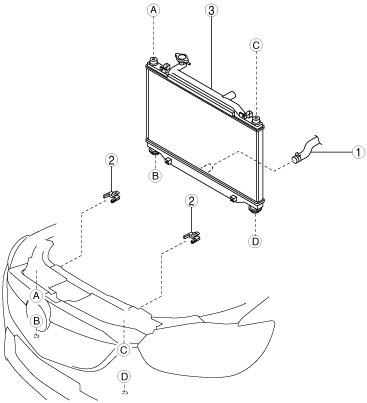 A
3
C
1
2
B
2
D
A
B
C
D