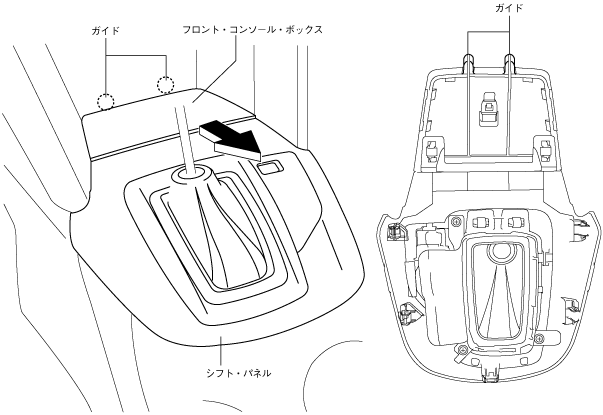 ガイド

フロント・コンソール・ボックス

シフト・パネル

ガイド