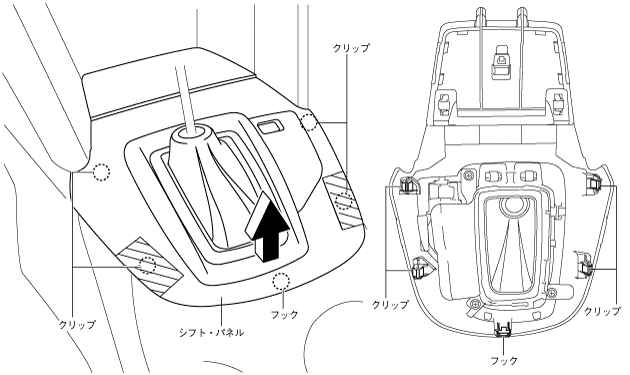 クリップ

クリップ

シフト・パネル

フック

クリップ

クリップ

フック