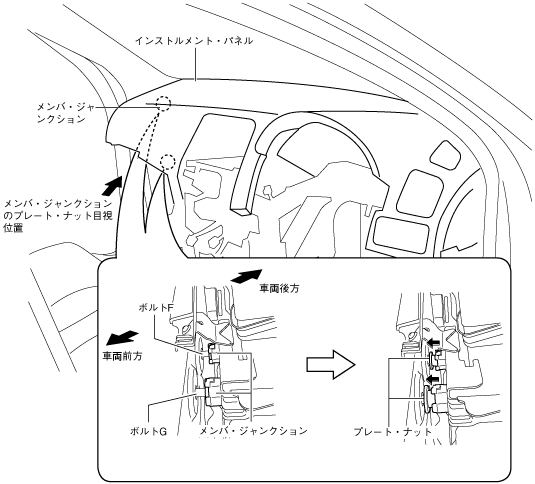 インストルメント・パネル

メンバ・ジャンクション

メンバ・ジャンクションのプレート・ナット目視位置

車両後方

ボルトF

車両前方

ボルトG

メンバ・ジャンクション

プレート・ナット