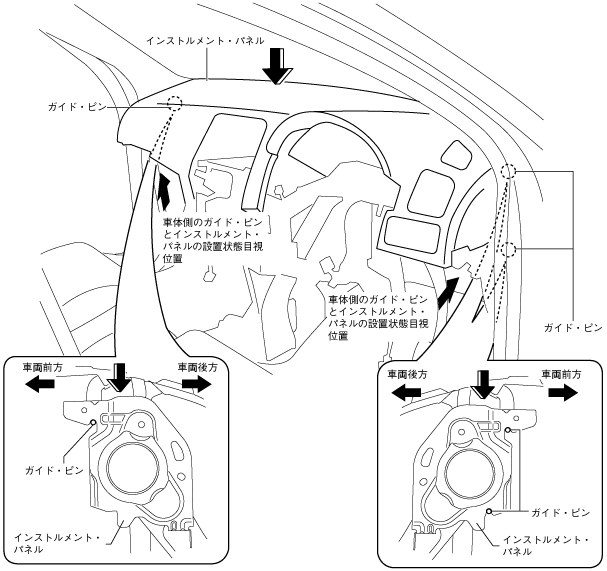 インストルメント・パネル

ガイド・ピン

車体側のガイド・ピンとインストルメント・パネルの設置状態目視位置

車体側のガイド・ピンとインストルメント・パネルの設置状態目視位置

ガイド・ピン

車両前方

車両後方

ガイド・ピン

インストルメント・パネル

車両後方

車両前方

ガイド・ピン

インストルメント・パネル